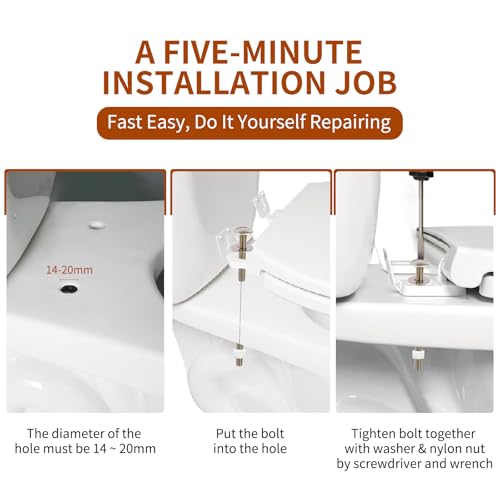 A FIVE-MINUTE INSTALLATION JOB

Fast Easy, Do It Yourself Repairing

14-20mm

The diameter of the hole must be 14 ~ 20mm

Put the bolt into the hole

Tighten bolt together with washer & nylon nut by screwdriver and wrench