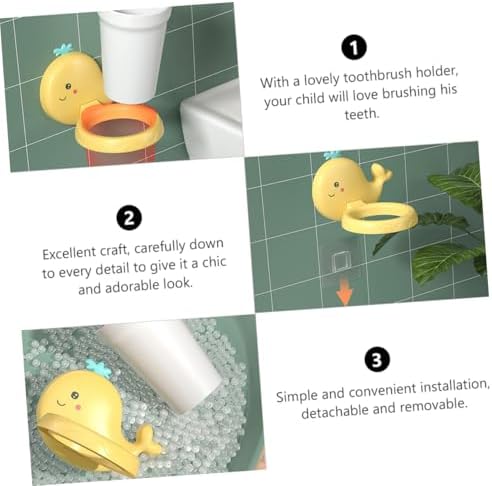 1

With a lovely toothbrush holder, your child will love brushing his teeth.

2

Excellent craft, carefully down to every detail to give it a chic and adorable look.

3

Simple and convenient installation, detachable and removable.