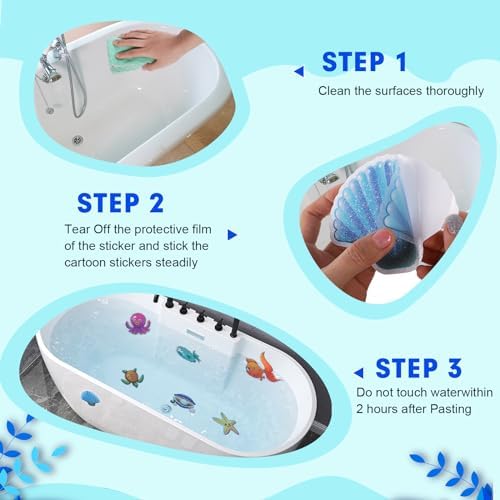 STEP 1
Clean the surfaces thoroughly

STEP 2
Tear Off the protective film of the sticker and stick the cartoon stickers steadily

STEP 3
Do not touch waterwithin 2 hours after Pasting