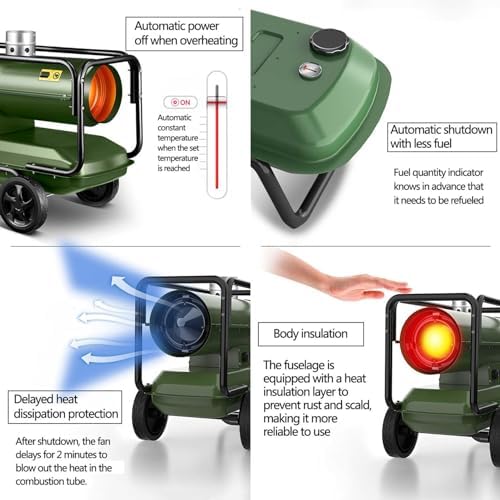 Automatic power off when overheating

ON

Automatic constant temperature when the set temperature is reached

Automatic shutdown with less fuel

Fuel quantity indicator knows in advance that it needs to be refueled

Delayed heat dissipation protection

After shutdown, the fan delays for 2 minutes to blow out the heat in the combustion tube.

Body insulation

The fuselage is equipped with a heat insulation layer to prevent rust and scald, making it more reliable to use