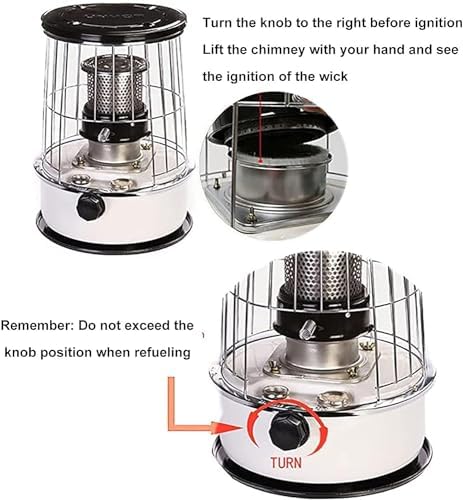 Turn the knob to the right before ignition
Lift the chimney with your hand and see the ignition of the wick

Remember: Do not exceed the knob position when refueling

TURN