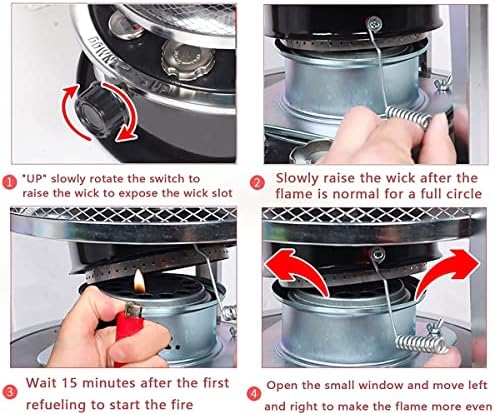 DOWN UP

1 "UP" slowly rotate the switch to raise the wick to expose the wick slot

2 Slowly raise the wick after the flame is normal for a full circle

3 Wait 15 minutes after the first refueling to start the fire

4 Open the small window and move left and right to make the flame more even