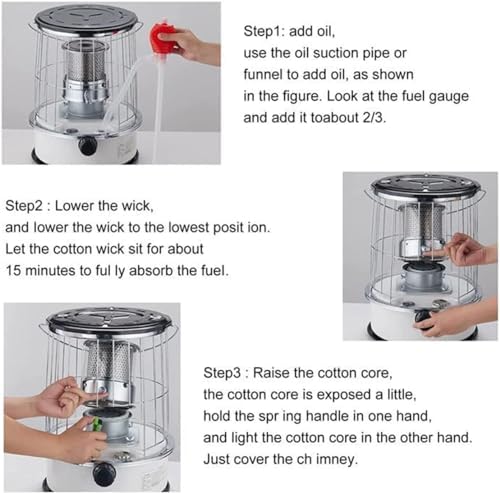 Step1: add oil,
use the oil suction pipe or funnel to add oil, as shown in the figure. Look at the fuel gauge and add it toabout 2/3.

Step2 : Lower the wick,
and lower the wick to the lowest posit ion. Let the cotton wick sit for about 15 minutes to ful ly absorb the fuel.

Step3 : Raise the cotton core,
the cotton core is exposed a little,
hold the spr ing handle in one hand,
and light the cotton core in the other hand.
Just cover the ch imney.