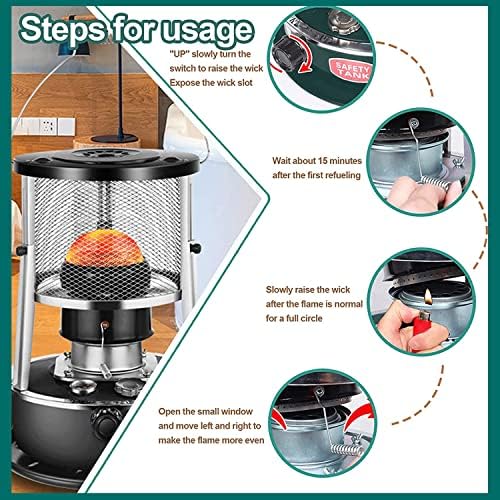 Steps for usage

"UP" slowly turn the switch to raise the wick Expose the wick slot

SAFETY TANK

Wait about 15 minutes after the first refueling

Slowly raise the wick after the flame is normal for a full circle

Open the small window and move left and right to make the flame more even