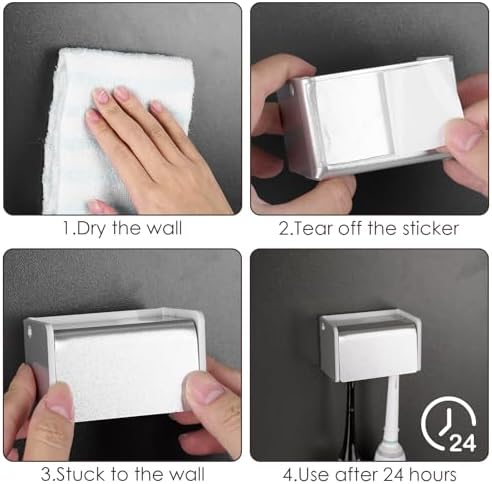 1.Dry the wall

2.Tear off the sticker

3.Stuck to the wall

24

4.Use after 24 hours