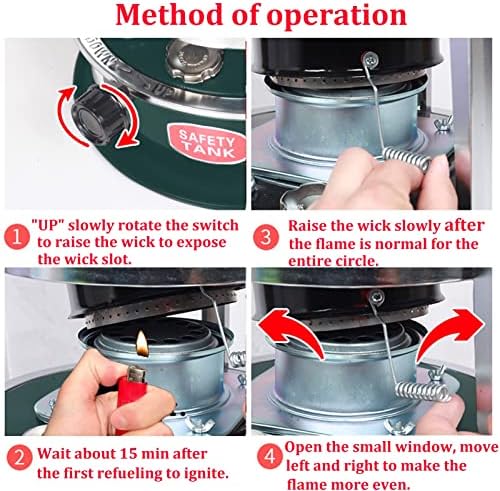 Method of operation

SAFETY TANK

1 "UP" slowly rotate the switch to raise the wick to expose the wick slot.

3 Raise the wick slowly after the flame is normal for the entire circle.

2 Wait about 15 min after the first refueling to ignite.

4 Open the small window, move left and right to make the flame more even.