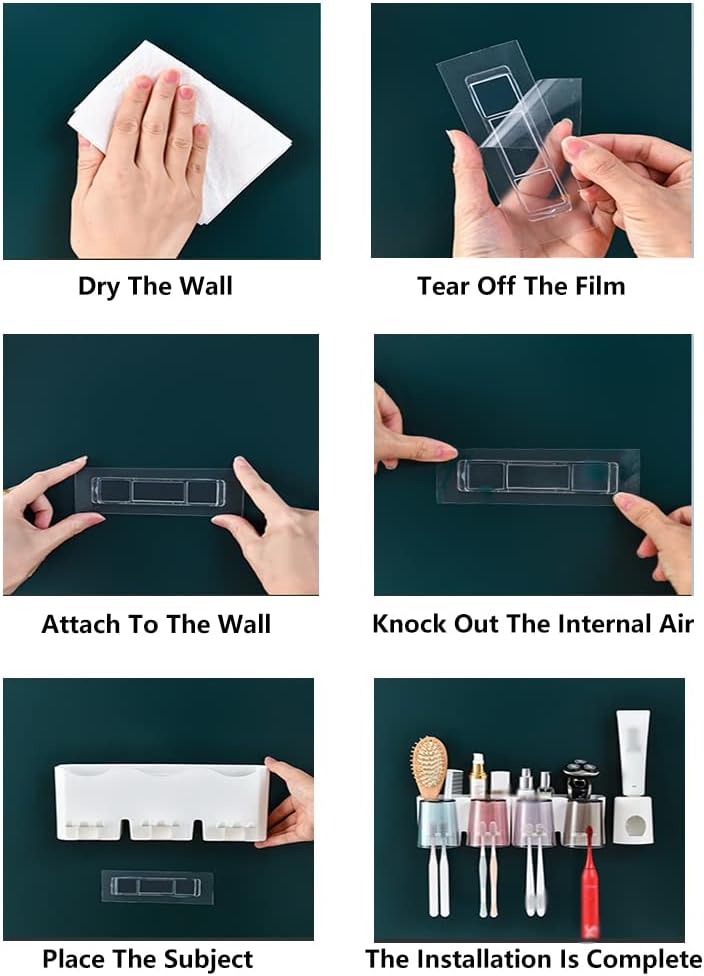 Dry The Wall

Tear Off The Film

Attach To The Wall

Knock Out The Internal Air

Place The Subject

The Installation Is Complete