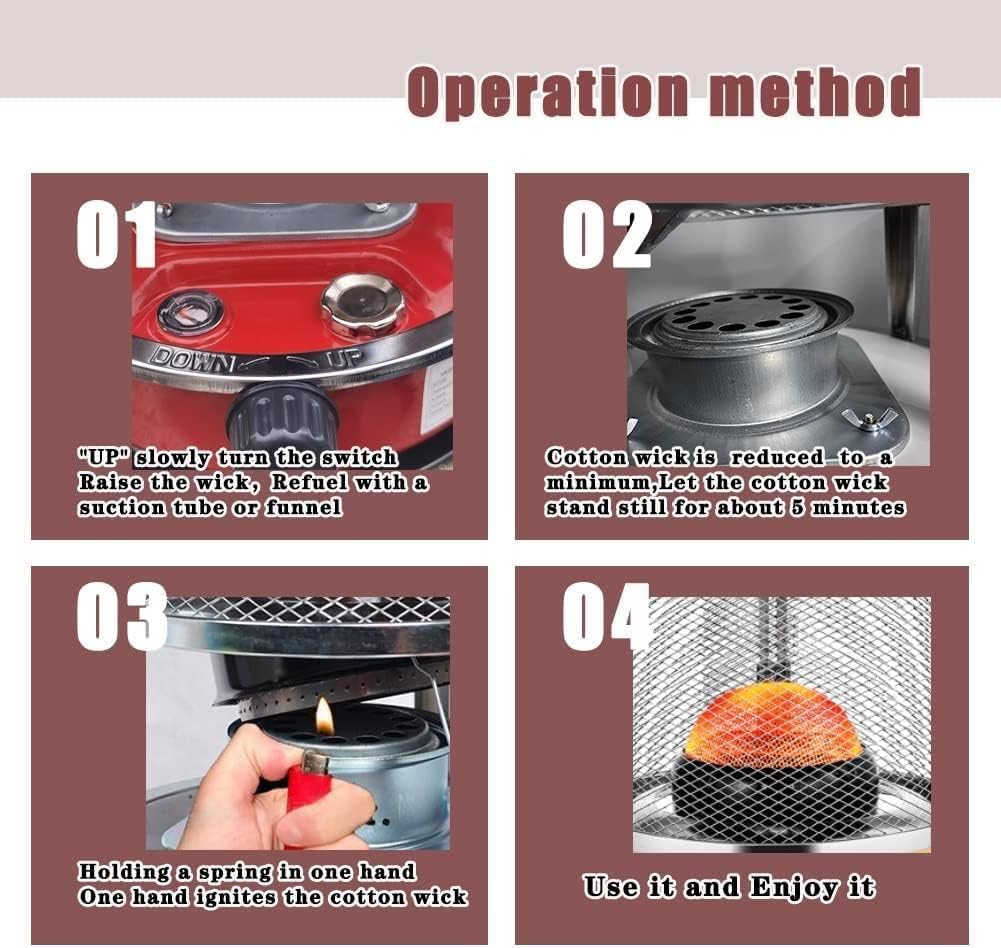 Operation method

01

DOWN UP

"UP" slowly turn the switch Raise the wick, Refuel with a suction tube or funnel

02

Cotton wick is reduced to a minimum,Let the cotton wick stand still for about 5 minutes

03

Holding a spring in one hand One hand ignites the cotton wick

04

Use it and Enjoy it