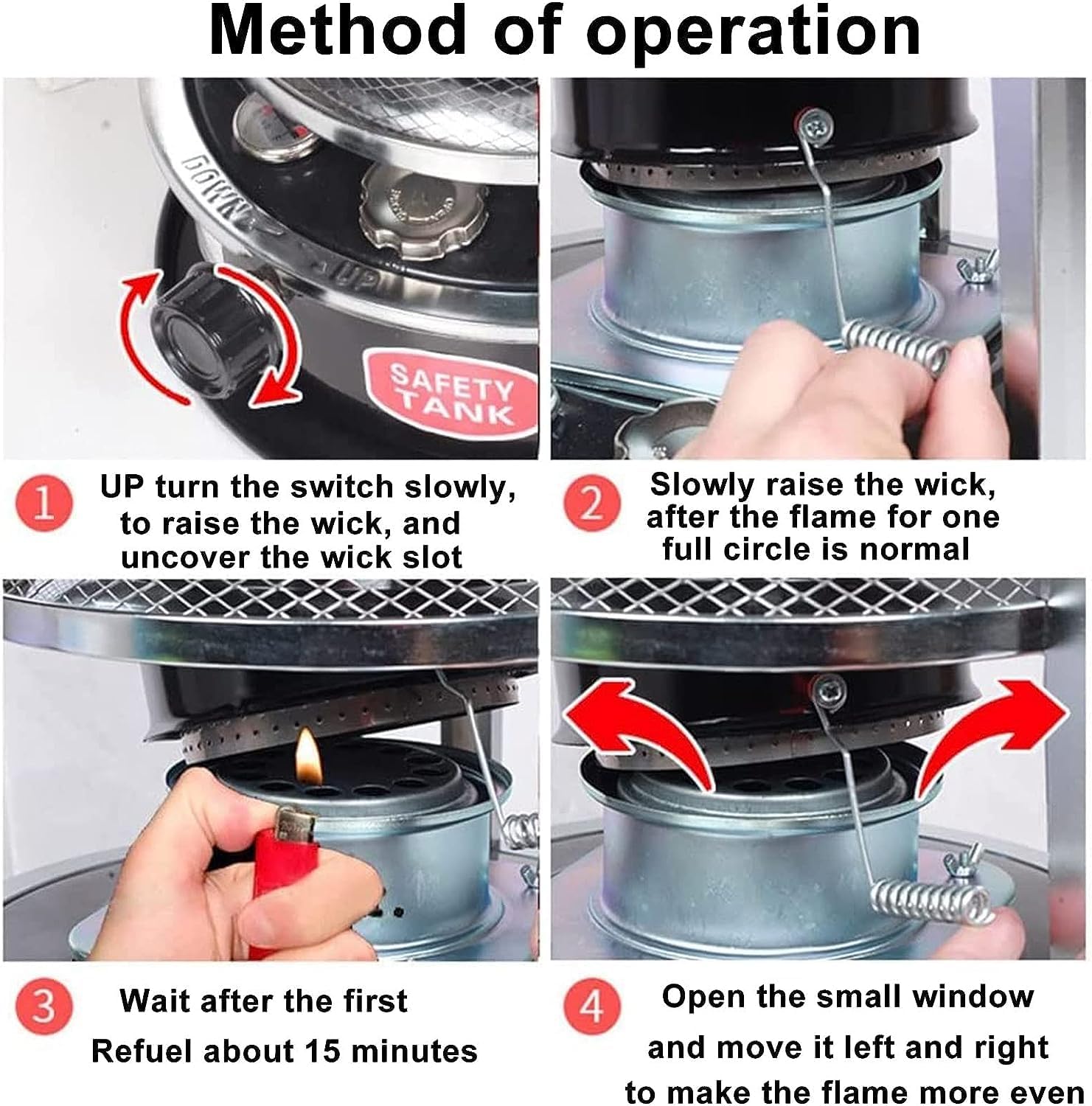 Method of operation

DOWN UP

SAFETY TANK

1 UP turn the switch slowly, to raise the wick, and uncover the wick slot

2 Slowly raise the wick, after the flame for one full circle is normal

3 Wait after the first Refuel about 15 minutes

4 Open the small window and move it left and right to make the flame more even