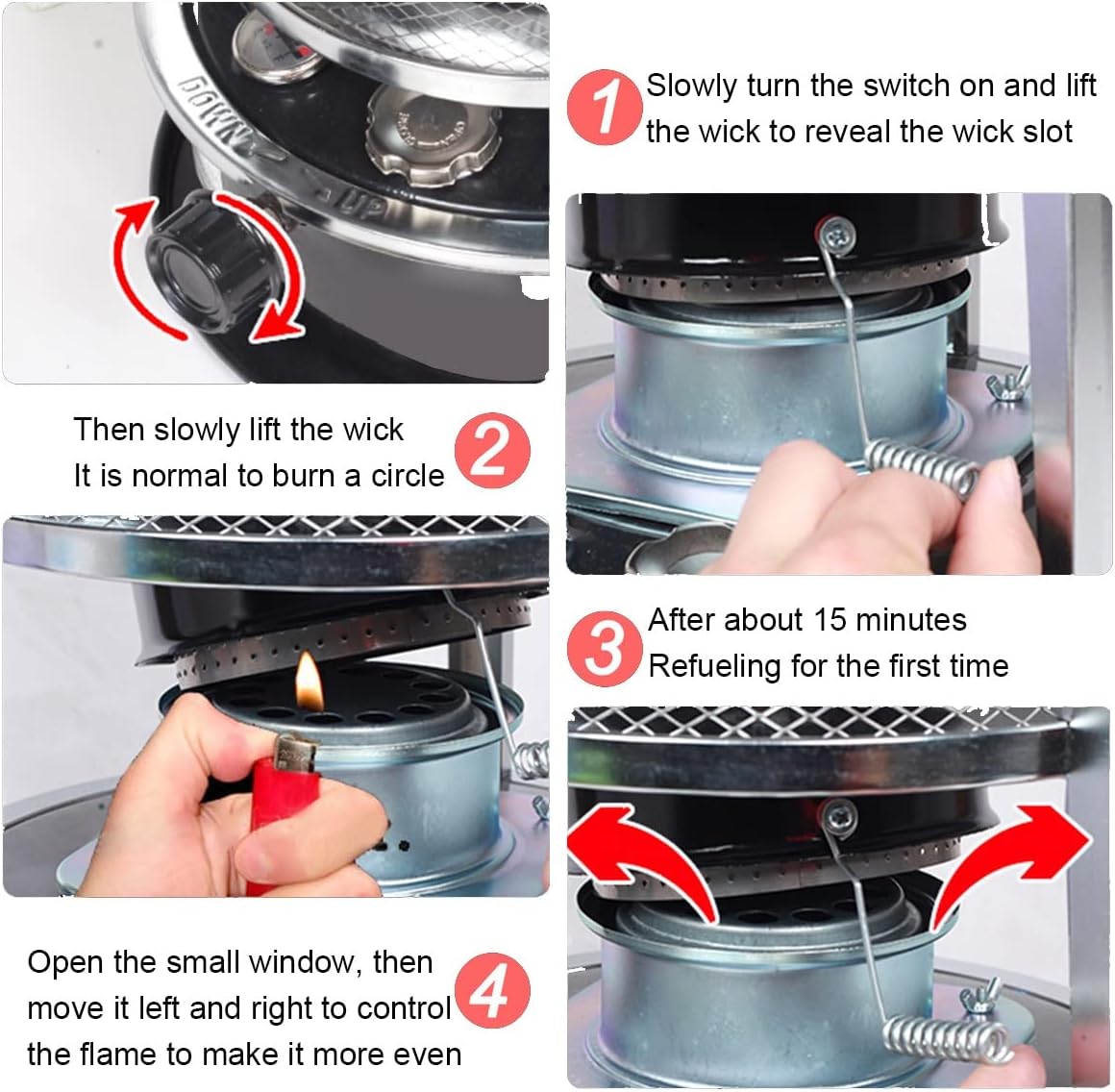 DOWN UP

1 Slowly turn the switch on and lift the wick to reveal the wick slot

Then slowly lift the wick
It is normal to burn a circle 2

3 After about 15 minutes
Refueling for the first time

Open the small window, then move it left and right to control the flame to make it more even 4