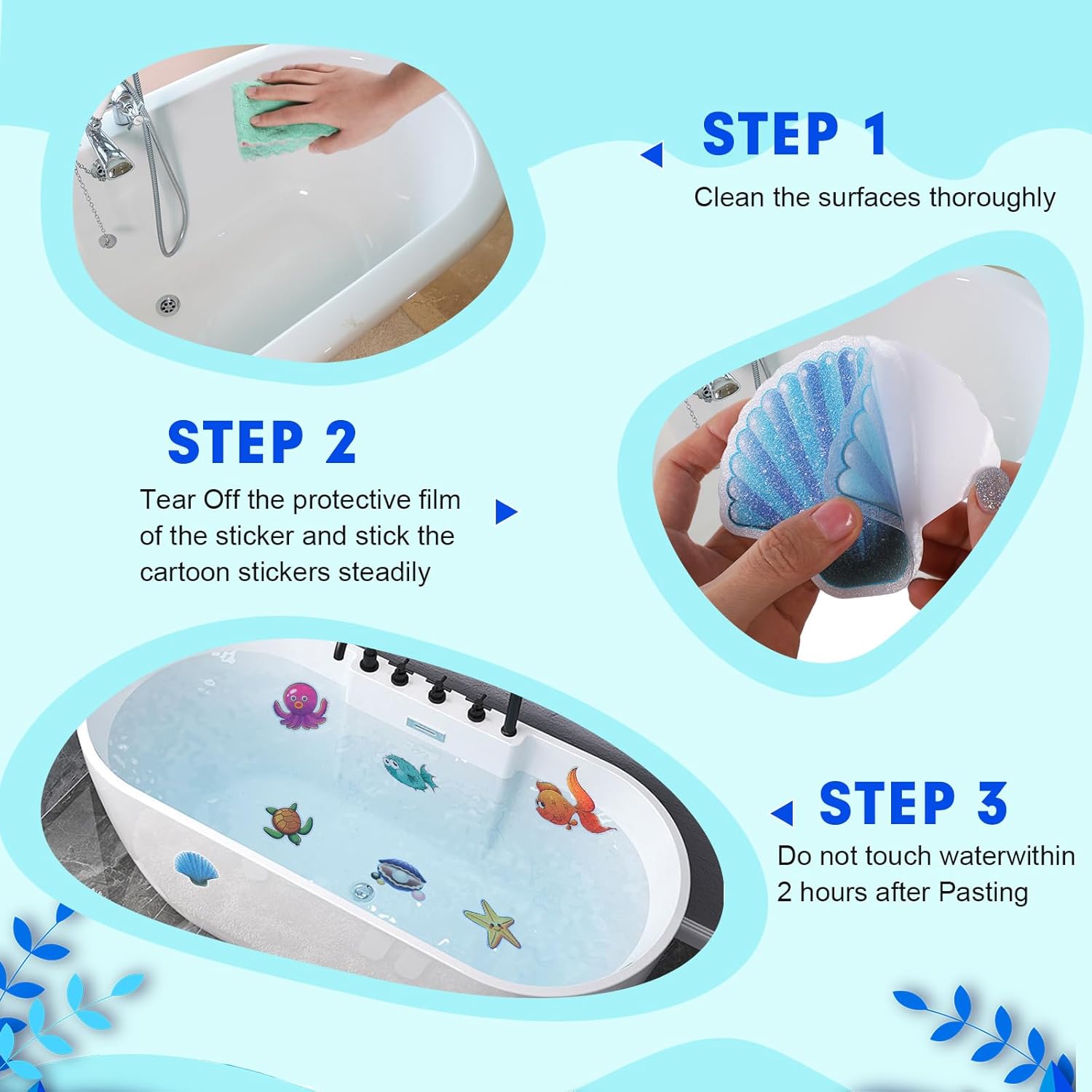 STEP 1

Clean the surfaces thoroughly

STEP 2

Tear Off the protective film of the sticker and stick the cartoon stickers steadily

STEP 3

Do not touch waterwithin 2 hours after Pasting