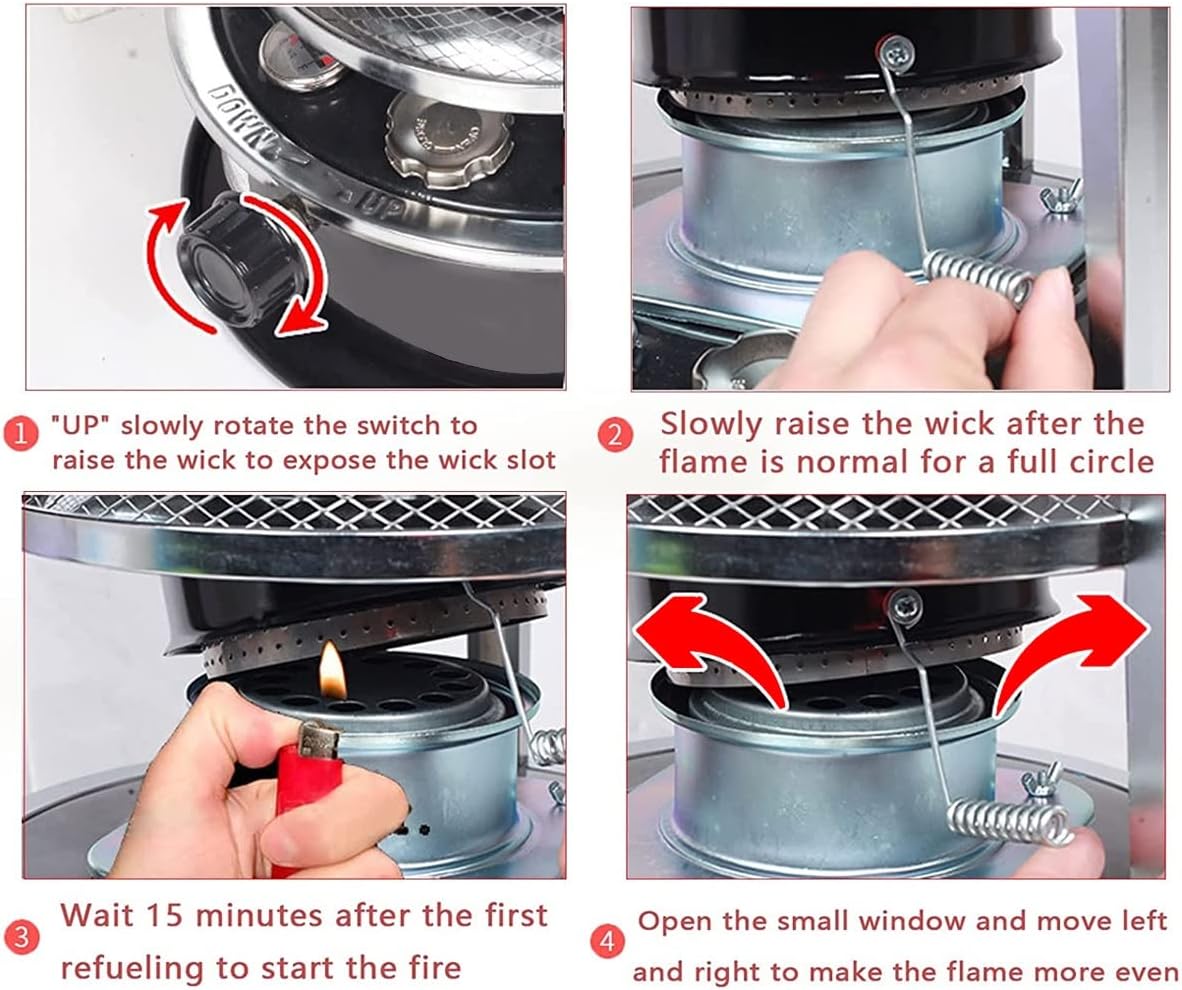 DOWN
UP

1 "UP" slowly rotate the switch to raise the wick to expose the wick slot

2 Slowly raise the wick after the flame is normal for a full circle

3 Wait 15 minutes after the first refueling to start the fire

4 Open the small window and move left and right to make the flame more even