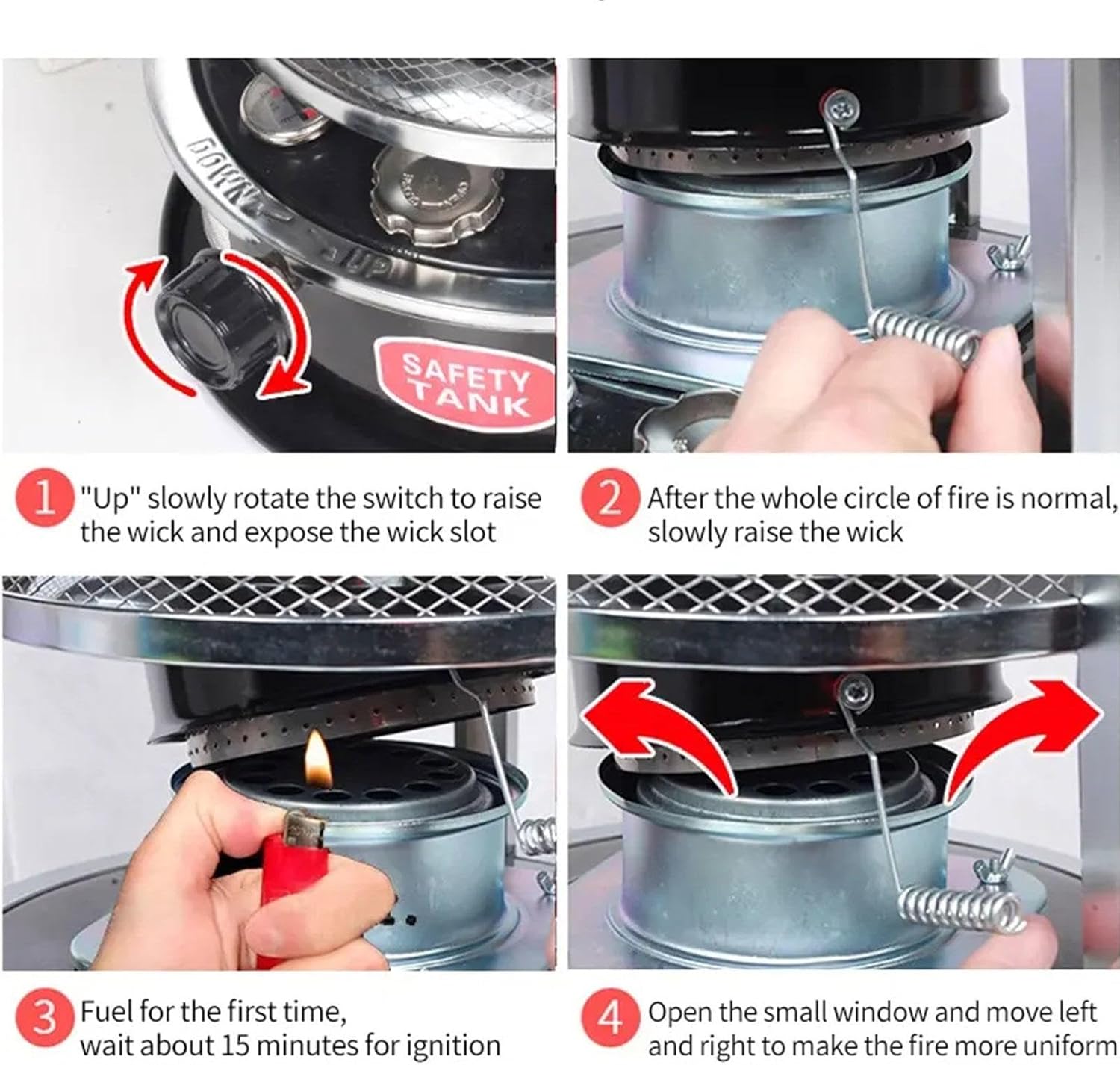 DOWN UP

SAFETY TANK

1 "Up" slowly rotate the switch to raise the wick and expose the wick slot

2 After the whole circle of fire is normal, slowly raise the wick

3 Fuel for the first time, wait about 15 minutes for ignition

4 Open the small window and move left and right to make the fire more uniform